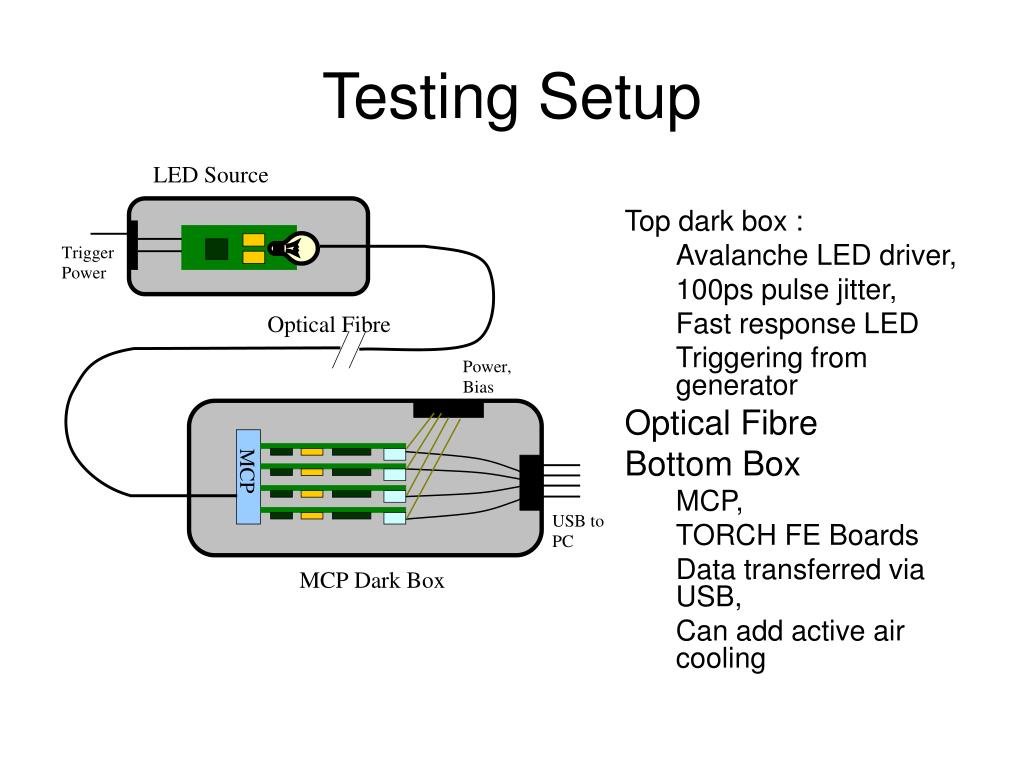 Testing Setup

LED Source

Trigger Power

Optical Fibre

Power, Bias

MCP

USB to PC

MCP Dark Box

Top dark box :
Avalanche LED driver,
100ps pulse jitter,
Fast response LED
Triggering from generator

Optical Fibre

Bottom Box
MCP,
TORCH FE Boards
Data transferred via USB,
Can add active air cooling