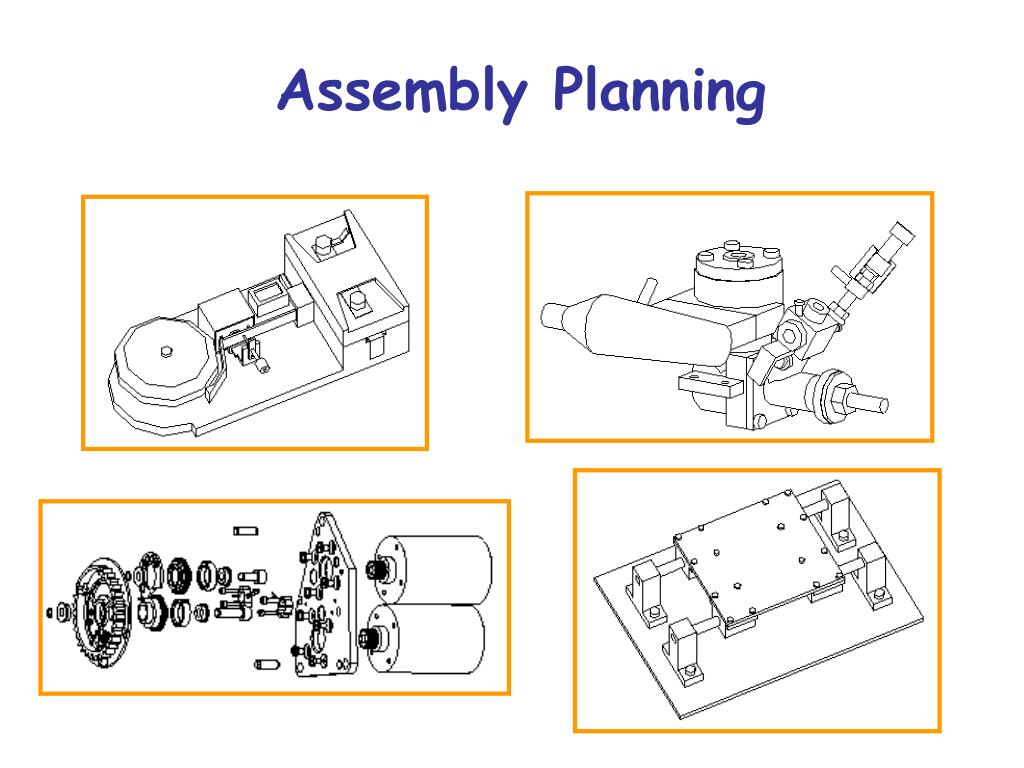 Assembly Planning